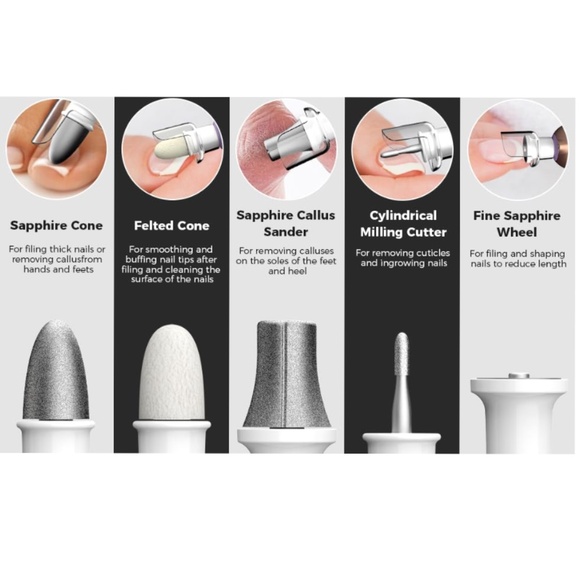 Sapphire Cone

For filing thick nails or removing callusfrom hands and feets

Felted Cone

For smoothing and buffing nail tips after filing and cleaning the surface of the nails

Sapphire Callus Sander

For removing calluses on the soles of the feet and heel

Cylindrical Milling Cutter

For removing cuticles and ingrowing nails

Fine Sapphire Wheel

For filing and shaping nails to reduce length